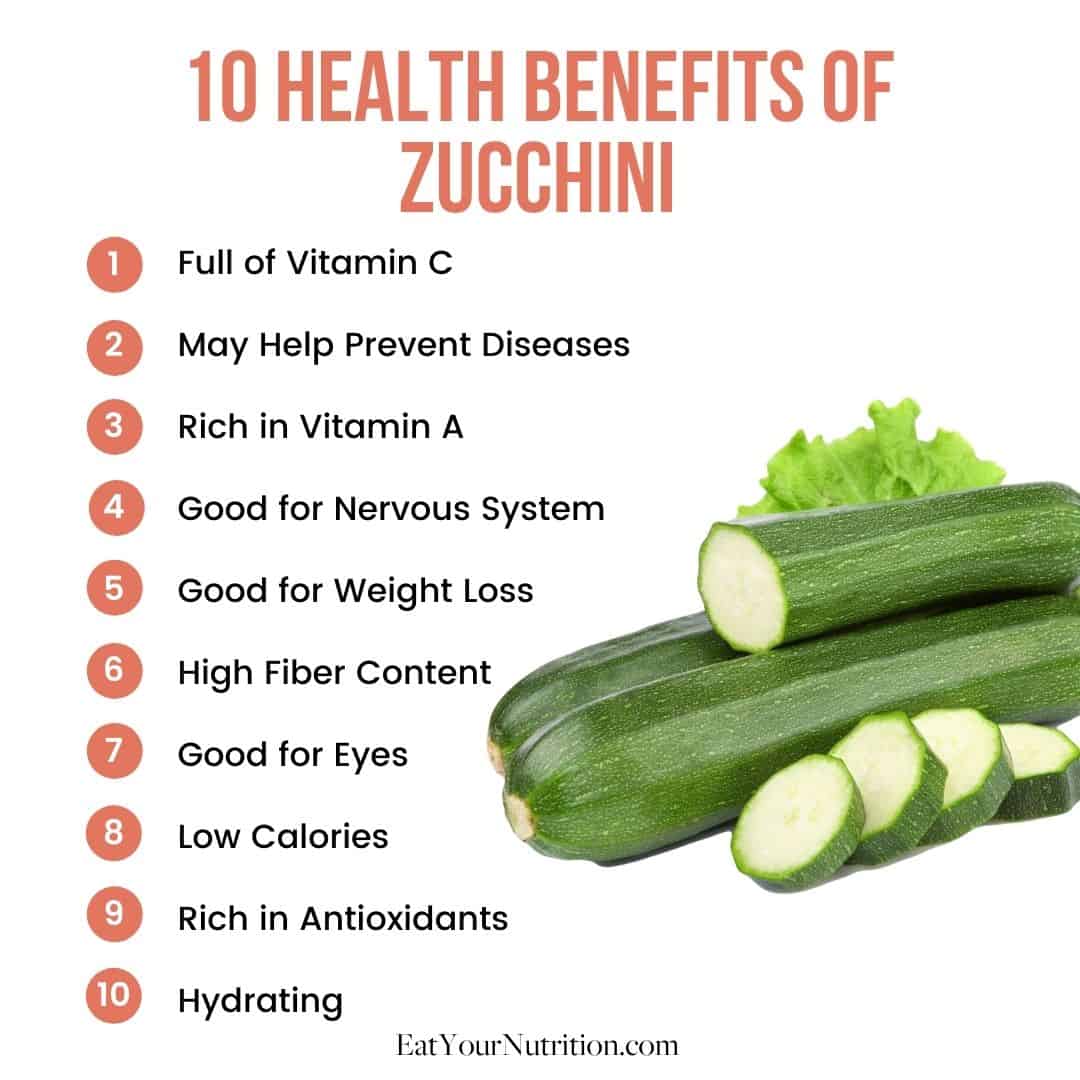 10 HEALTH BENEFITS OF ZUCCHINI

1 Full of Vitamin C

2 May Help Prevent Diseases

3 Rich in Vitamin A

4 Good for Nervous System

5 Good for Weight Loss

6 High Fiber Content

7 Good for Eyes

8 Low Calories

9 Rich in Antioxidants

10 Hydrating

EatYourNutrition.com