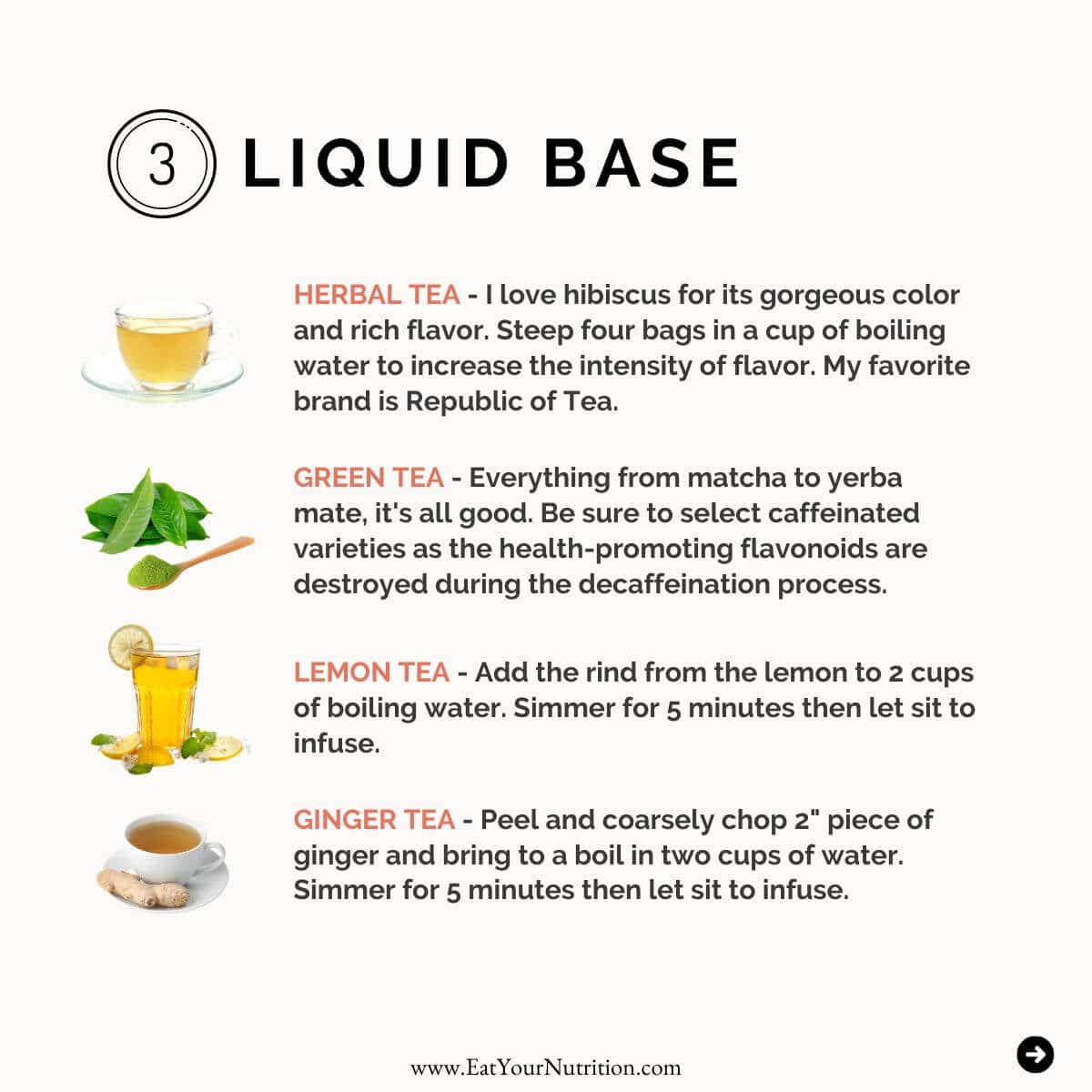 3 LIQUID BASE

HERBAL TEA - I love hibiscus for its gorgeous color and rich flavor. Steep four bags in a cup of boiling water to increase the intensity of flavor. My favorite brand is Republic of Tea.

GREEN TEA - Everything from matcha to yerba mate, it's all good. Be sure to select caffeinated varieties as the health-promoting flavonoids are destroyed during the decaffeination process.

LEMON TEA - Add the rind from the lemon to 2 cups of boiling water. Simmer for 5 minutes then let sit to infuse.

GINGER TEA - Peel and coarsely chop 2" piece of ginger and bring to a boil in two cups of water. Simmer for 5 minutes then let sit to infuse.

www.EatYourNutrition.com