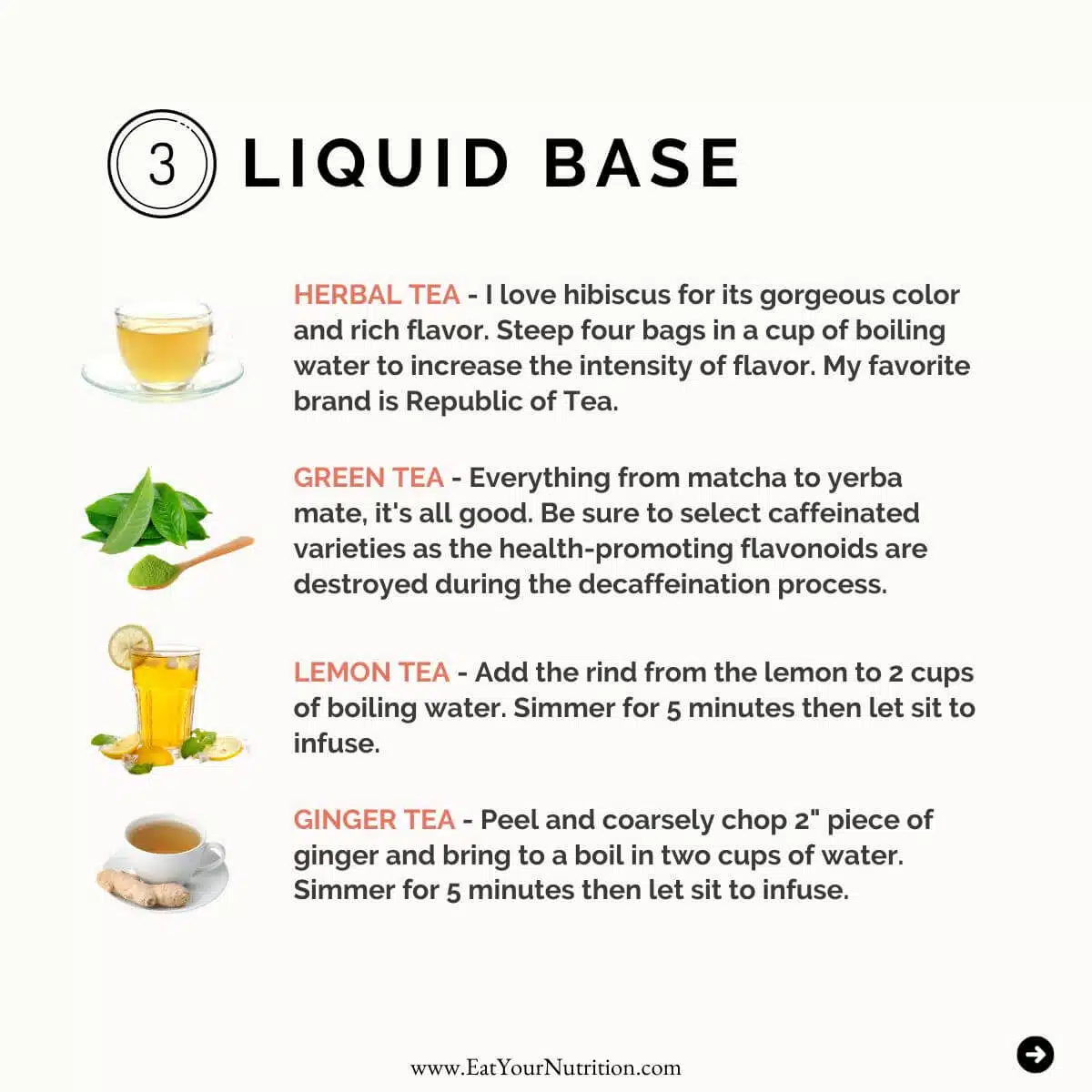 3 LIQUID BASE

HERBAL TEA - I love hibiscus for its gorgeous color and rich flavor. Steep four bags in a cup of boiling water to increase the intensity of flavor. My favorite brand is Republic of Tea.

GREEN TEA - Everything from matcha to yerba mate, it's all good. Be sure to select caffeinated varieties as the health-promoting flavonoids are destroyed during the decaffeination process.

LEMON TEA - Add the rind from the lemon to 2 cups of boiling water. Simmer for 5 minutes then let sit to infuse.

GINGER TEA - Peel and coarsely chop 2" piece of ginger and bring to a boil in two cups of water. Simmer for 5 minutes then let sit to infuse.

www.EatYourNutrition.com